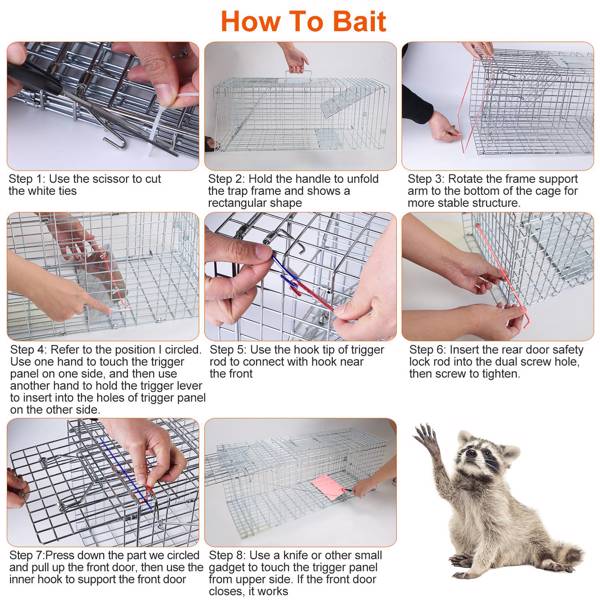 How To Bait

Step 1: Use the scissor to cut the white ties

Step 2: Hold the handle to unfold the trap frame and shows a rectangular shape

Step 3: Rotate the frame support arm to the bottom of the cage for more stable structure.

Step 4: Refer to the position I circled. Use one hand to touch the trigger panel on one side, and then use another hand to hold the trigger lever to insert into the holes of trigger panel on the other side.

Step 5: Use the hook tip of trigger rod to connect with hook near the front

Step 6: Insert the rear door safety lock rod into the dual screw hole, then screw to tighten.

Step 7:Press down the part we circled and pull up the front door, then use the inner hook to support the front door

Step 8: Use a knife or other small gadget to touch the trigger panel from upper side. If the front door closes, it works