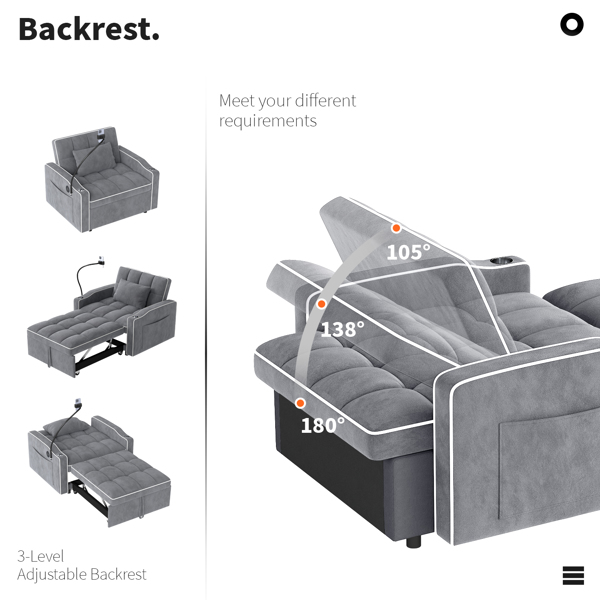 Backrest.

Meet your different requirements

105°

138°

180°

3-Level
Adjustable Backrest