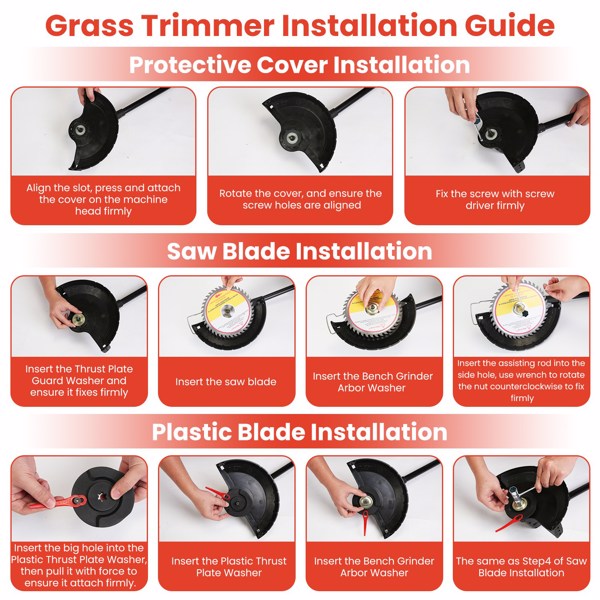 Grass Trimmer Installation Guide

Protective Cover Installation

Align the slot, press and attach the cover on the machine head firmly

Rotate the cover, and ensure the screw holes are aligned

Fix the screw with screw driver firmly

Saw Blade Installation

Insert the Thrust Plate Guard Washer and ensure it fixes firmly

Insert the saw blade

Insert the Bench Grinder Arbor Washer

Insert the assisting rod into the side hole, use wrench to rotate the nut counterclockwise to fix firmly

Plastic Blade Installation

Insert the big hole into the Plastic Thrust Plate Washer, then pull it with force to ensure it attach firmly.

Insert the Plastic Thrust Plate Washer

Insert the Bench Grinder Arbor Washer

The same as Step4 of Saw Blade Installation