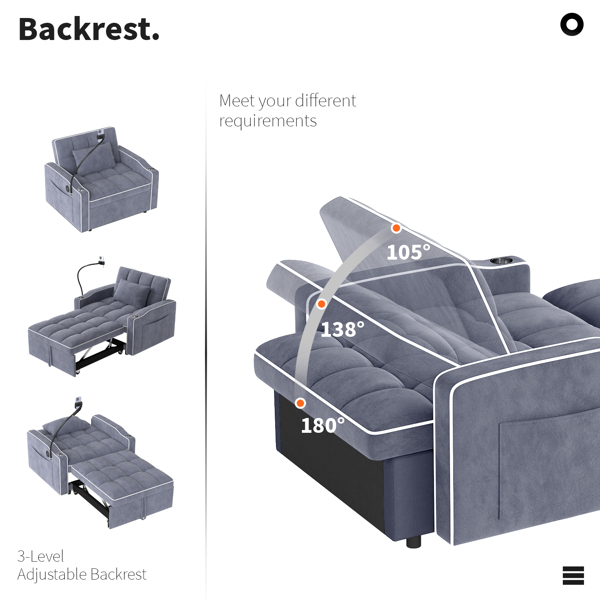 Backrest.

Meet your different requirements

105°

138°

180°

3-Level
Adjustable Backrest