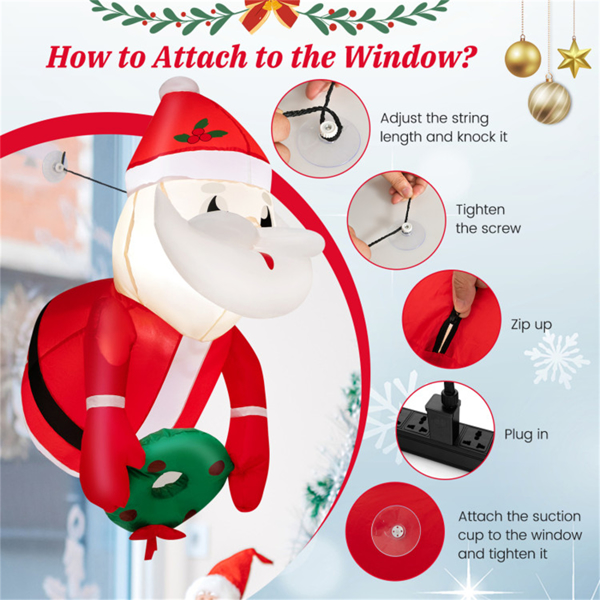 How to Attach to the Window?

Adjust the string length and knock it

Tighten the screw

Zip up

Plug in

Attach the suction cup to the window and tighten it