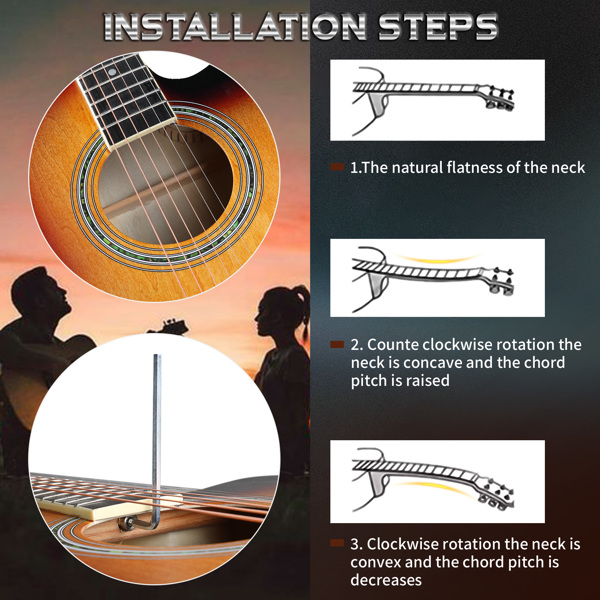 INSTALLATION STEPS

1.The natural flatness of the neck

2. Counte clockwise rotation the neck is concave and the chord pitch is raised

3. Clockwise rotation the neck is convex and the chord pitch is decreases