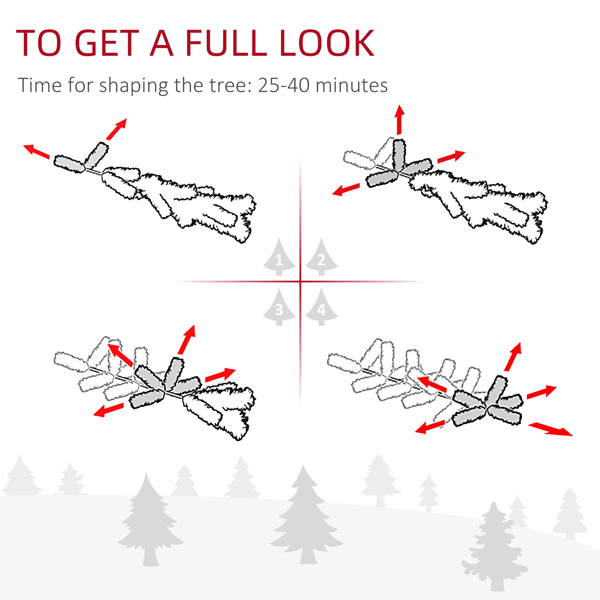 TO GET A FULL LOOK

Time for shaping the tree: 25-40 minutes

1
2
3
4