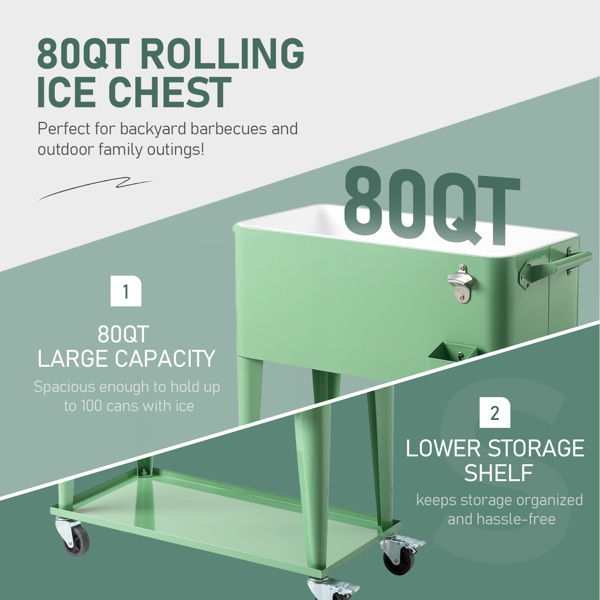 80QT ROLLING ICE CHEST

Perfect for backyard barbecues and outdoor family outings!

80QT

1

80QT
LARGE CAPACITY

Spacious enough to hold up to 100 cans with ice

2

LOWER STORAGE SHELF

keeps storage organized and hassle-free