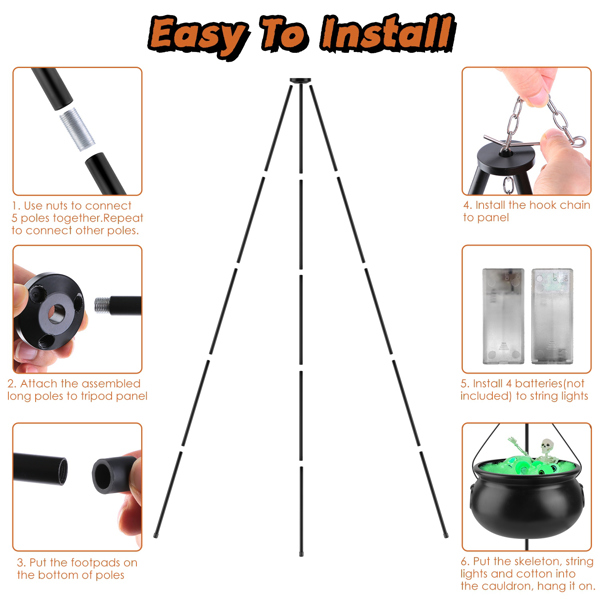 Easy To Install

1. Use nuts to connect 5 poles together.Repeat to connect other poles.

2. Attach the assembled long poles to tripod panel

3. Put the footpads on the bottom of poles

4. Install the hook chain to panel

5. Install 4 batteries(not included) to string lights

6. Put the skeleton, string lights and cotton into the cauldron, hang it on.