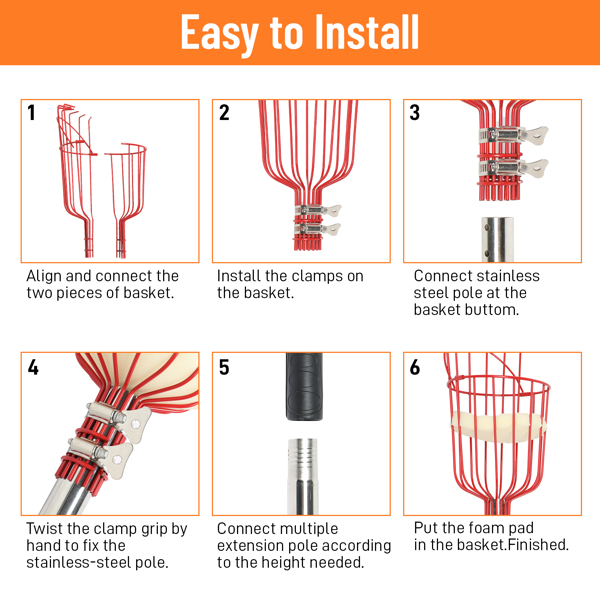 Easy to Install

1

Align and connect the two pieces of basket.

2

Install the clamps on the basket.

3

Connect stainless steel pole at the basket buttom.

4

Twist the clamp grip by hand to fix the stainless-steel pole.

5

Connect multiple extension pole according to the height needed.

6

Put the foam pad in the basket.Finished.