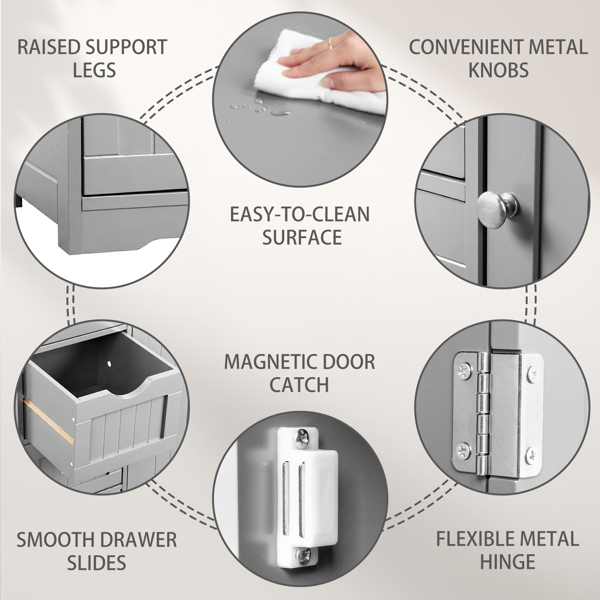 RAISED SUPPORT LEGS

CONVENIENT METAL KNOBS

EASY-TO-CLEAN SURFACE

MAGNETIC DOOR CATCH

SMOOTH DRAWER SLIDES

FLEXIBLE METAL HINGE