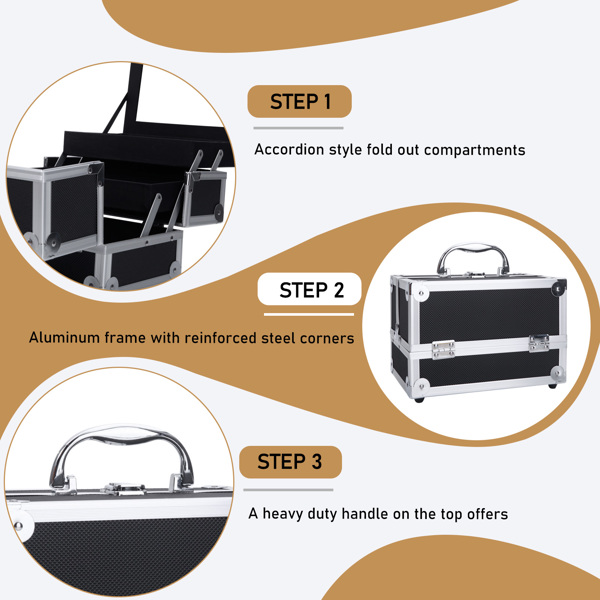 STEP 1

Accordion style fold out compartments

STEP 2

Aluminum frame with reinforced steel corners

STEP 3

A heavy duty handle on the top offers