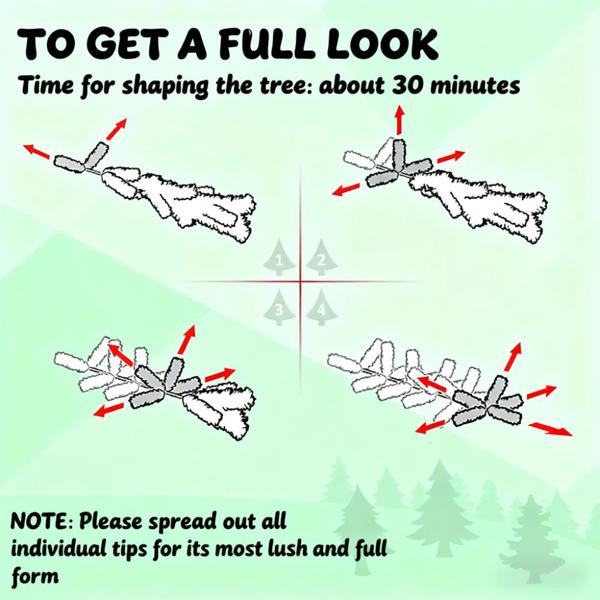 TO GET A FULL LOOK

Time for shaping the tree: about 30 minutes

1 2
3 4

NOTE: Please spread out all individual tips for its most lush and full form