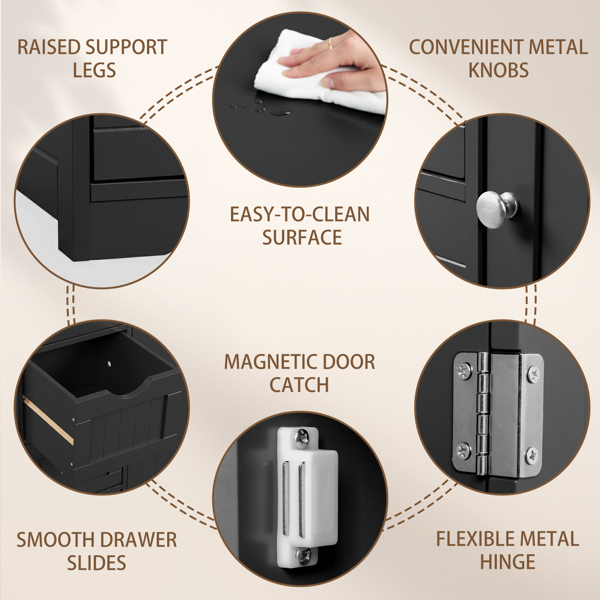 RAISED SUPPORT LEGS

CONVENIENT METAL KNOBS

EASY-TO-CLEAN SURFACE

MAGNETIC DOOR CATCH

SMOOTH DRAWER SLIDES

FLEXIBLE METAL HINGE