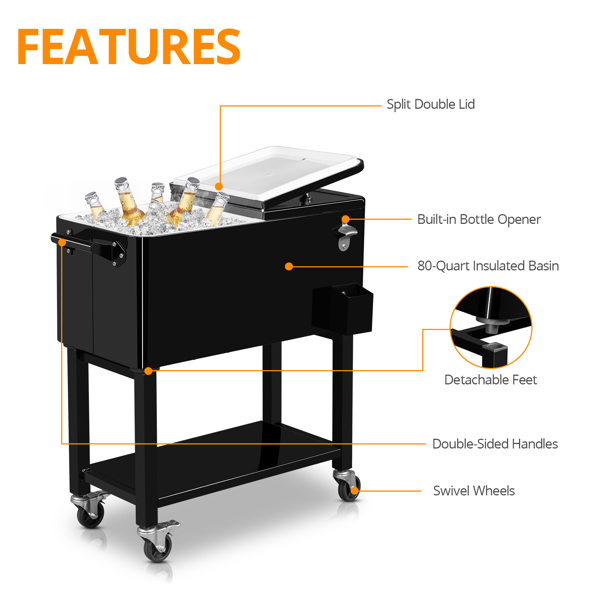 FEATURES

Split Double Lid

Built-in Bottle Opener

80-Quart Insulated Basin

Detachable Feet

Double-Sided Handles

Swivel Wheels