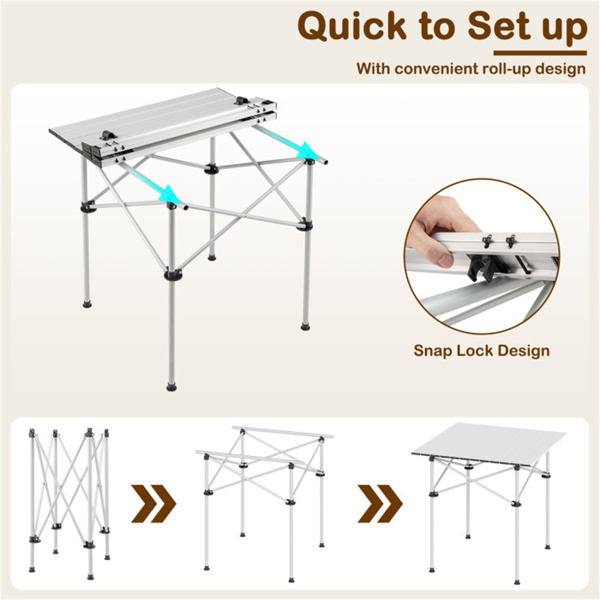 Quick to Set up

With convenient roll-up design

Snap Lock Design