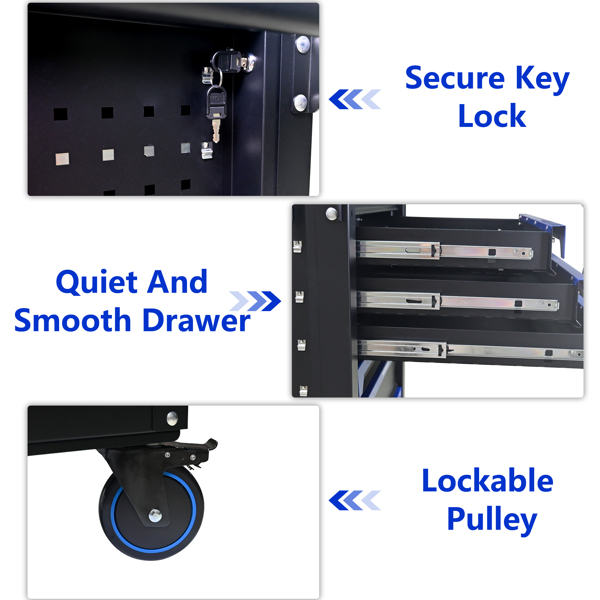 Secure Key Lock

Quiet And Smooth Drawer

Lockable Pulley