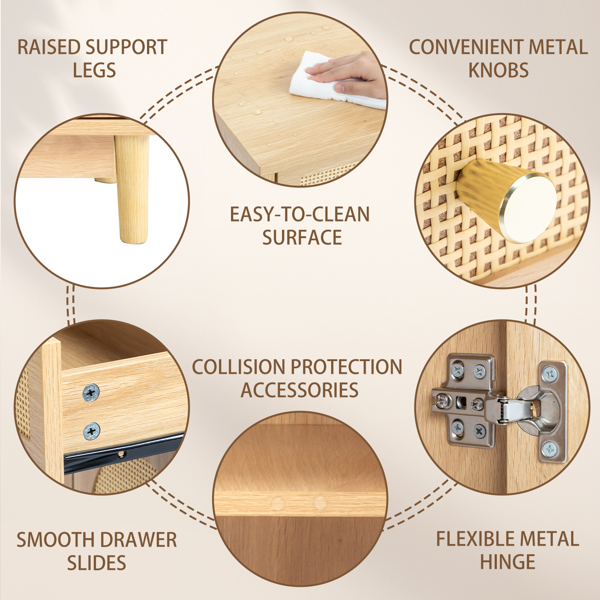 RAISED SUPPORT LEGS

CONVENIENT METAL KNOBS

EASY-TO-CLEAN SURFACE

COLLISION PROTECTION ACCESSORIES

SMOOTH DRAWER SLIDES

FLEXIBLE METAL HINGE