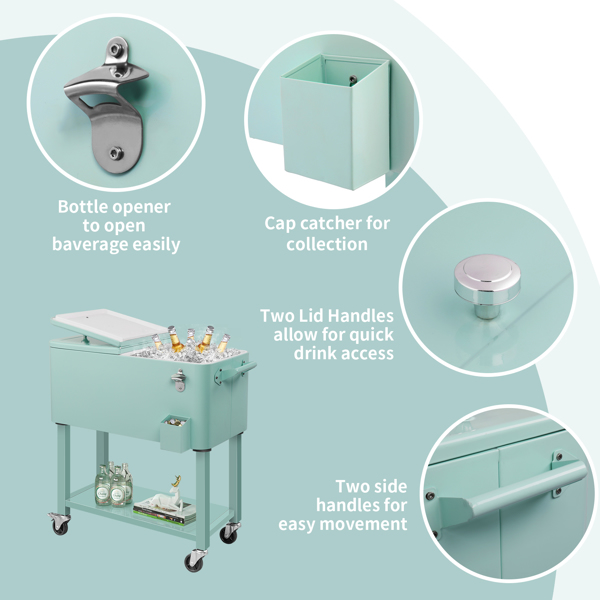 Bottle opener to open baverage easily

Cap catcher for collection

Two Lid Handles allow for quick drink access

Two side handles for easy movement