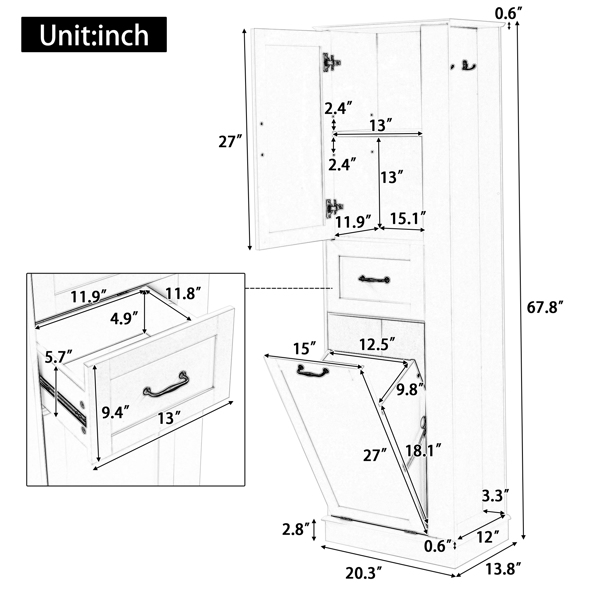 Unit:inch

0.6″
27″
2.4″
13″
2.4″
13″
11.9″
15.1″
67.8″
11.9″
11.8″
4.9″
5.7″
9.4″
13″
15″
12.5″
9.8″
27″
18.1″
3.3″
2.8″
0.6″
12″
20.3″
13.8″