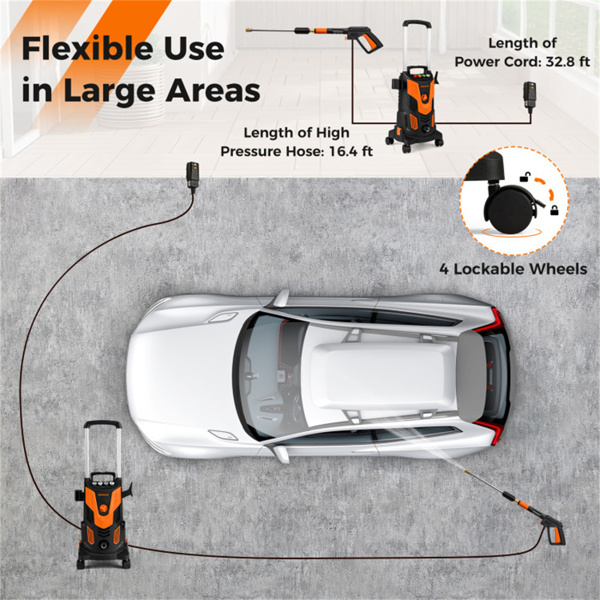 Flexible Use in Large Areas

Length of Power Cord: 32.8 ft

Length of High Pressure Hose: 16.4 ft

4 Lockable Wheels