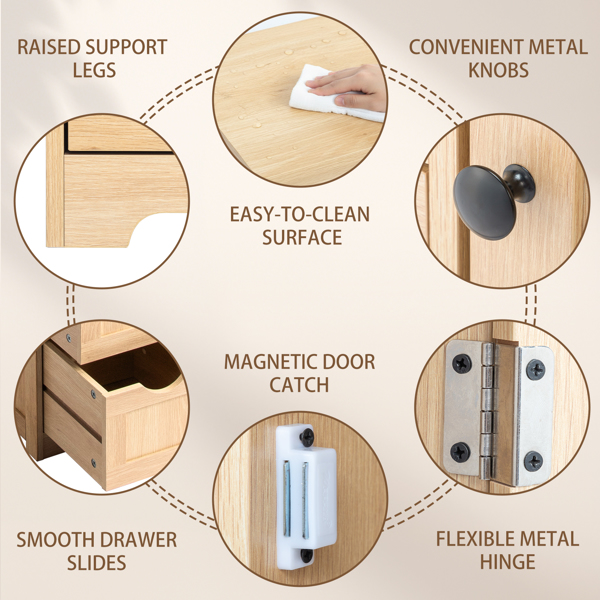 RAISED SUPPORT LEGS

CONVENIENT METAL KNOBS

EASY-TO-CLEAN SURFACE

MAGNETIC DOOR CATCH

SMOOTH DRAWER SLIDES

FLEXIBLE METAL HINGE