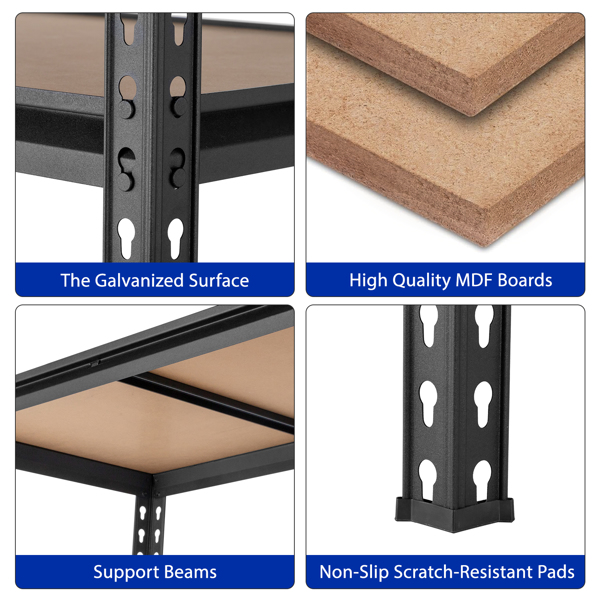 The Galvanized Surface

High Quality MDF Boards

Support Beams

Non-Slip Scratch-Resistant Pads