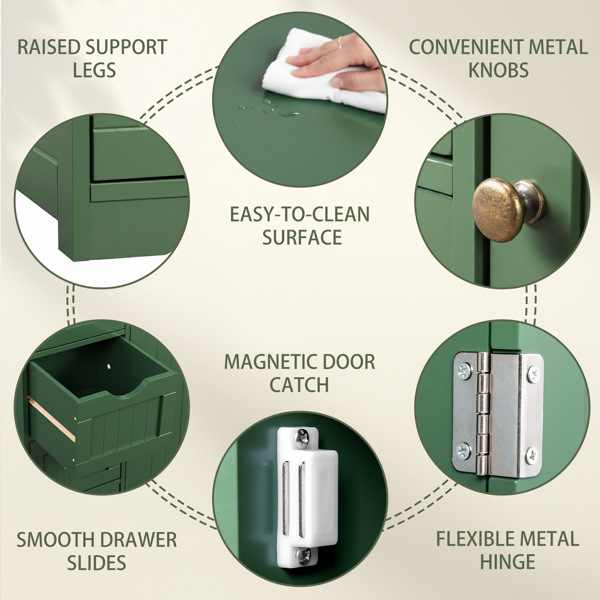 RAISED SUPPORT LEGS

CONVENIENT METAL KNOBS

EASY-TO-CLEAN SURFACE

MAGNETIC DOOR CATCH

SMOOTH DRAWER SLIDES

FLEXIBLE METAL HINGE