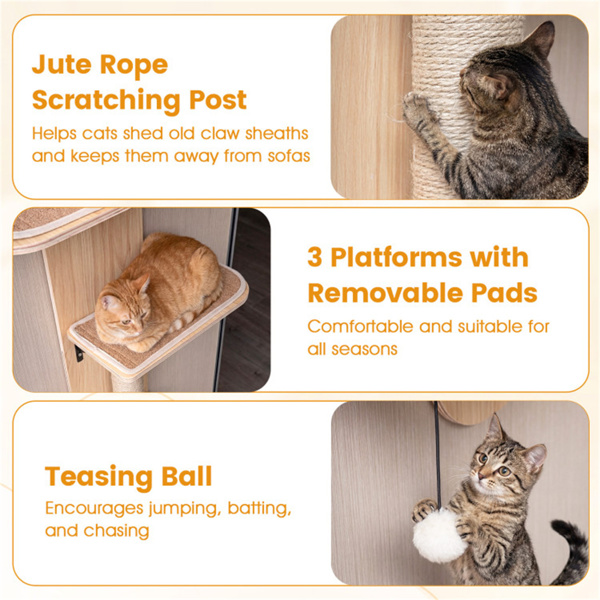 Jute Rope Scratching Post

Helps cats shed old claw sheaths and keeps them away from sofas

3 Platforms with Removable Pads

Comfortable and suitable for all seasons

Teasing Ball

Encourages jumping, batting, and chasing