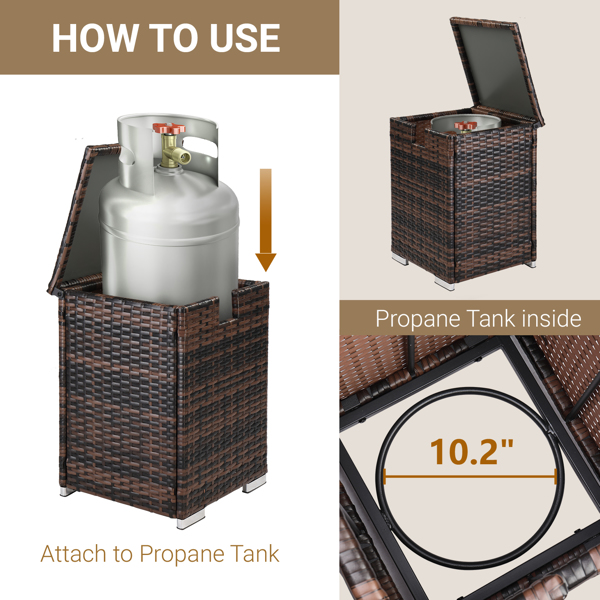 HOW TO USE

Attach to Propane Tank

Propane Tank inside

10.2"