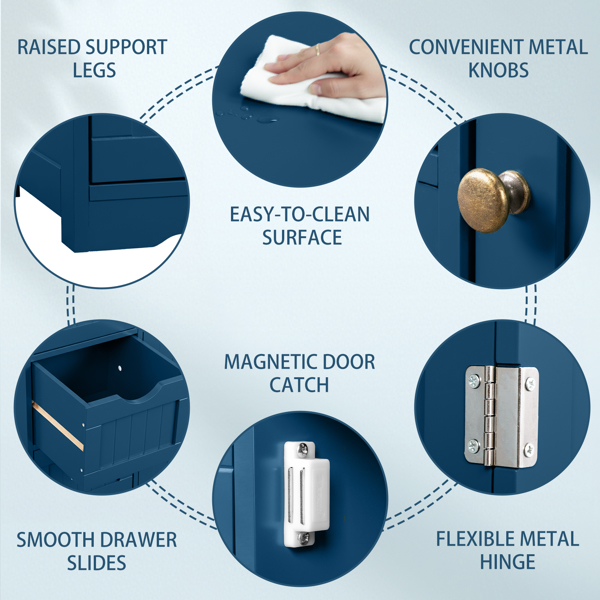 RAISED SUPPORT LEGS

CONVENIENT METAL KNOBS

EASY-TO-CLEAN SURFACE

MAGNETIC DOOR CATCH

SMOOTH DRAWER SLIDES

FLEXIBLE METAL HINGE