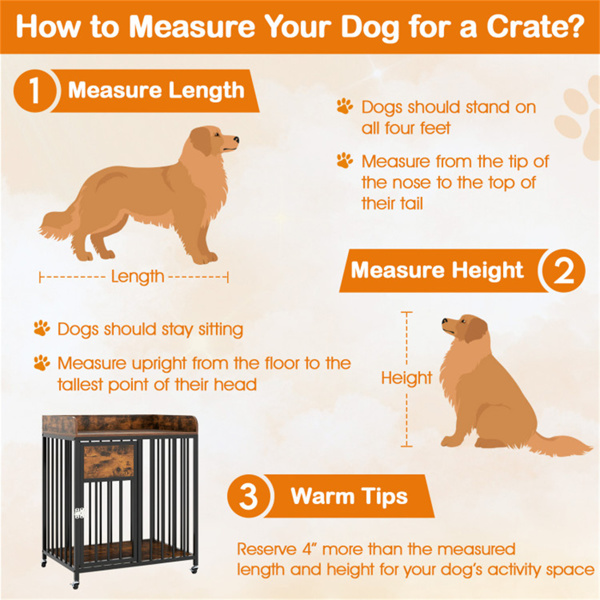 How to Measure Your Dog for a Crate?

1 Measure Length

Dogs should stand on all four feet

Measure from the tip of the nose to the top of their tail

Length

Measure Height 2

Dogs should stay sitting

Measure upright from the floor to the tallest point of their head

Height

3 Warm Tips

Reserve 4" more than the measured length and height for your dog's activity space