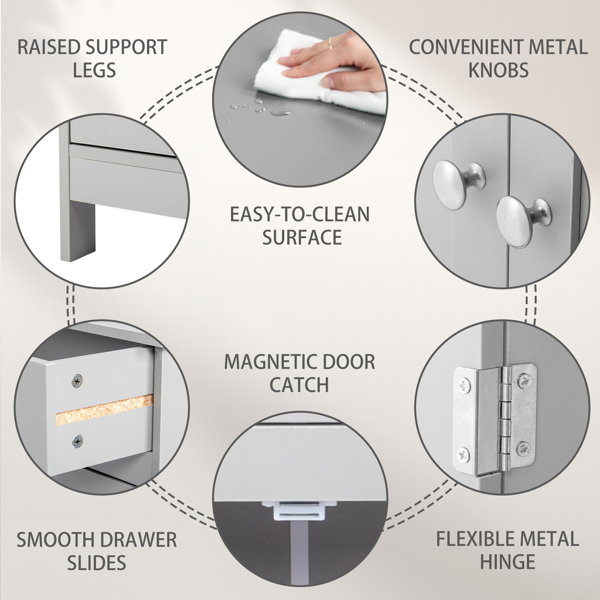 RAISED SUPPORT LEGS

CONVENIENT METAL KNOBS

EASY-TO-CLEAN SURFACE

MAGNETIC DOOR CATCH

SMOOTH DRAWER SLIDES

FLEXIBLE METAL HINGE