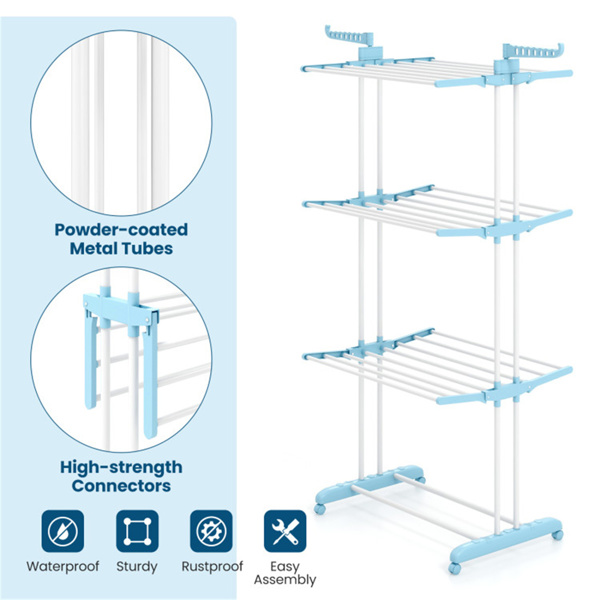 Powder-coated Metal Tubes

High-strength Connectors

Waterproof

Sturdy

Rustproof

Easy Assembly