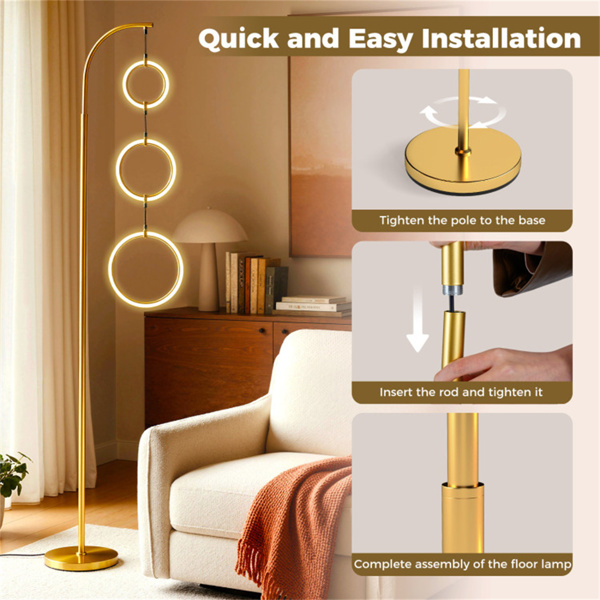 Quick and Easy Installation

Tighten the pole to the base

Insert the rod and tighten it

Complete assembly of the floor lamp