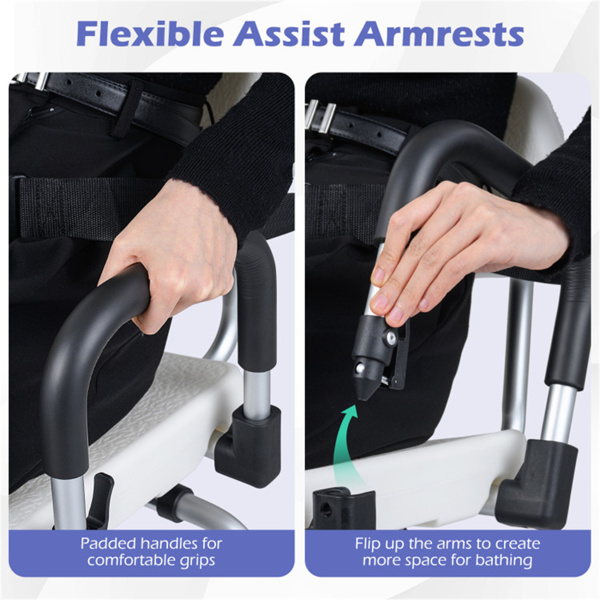 Flexible Assist Armrests

Padded handles for comfortable grips

Flip up the arms to create more space for bathing