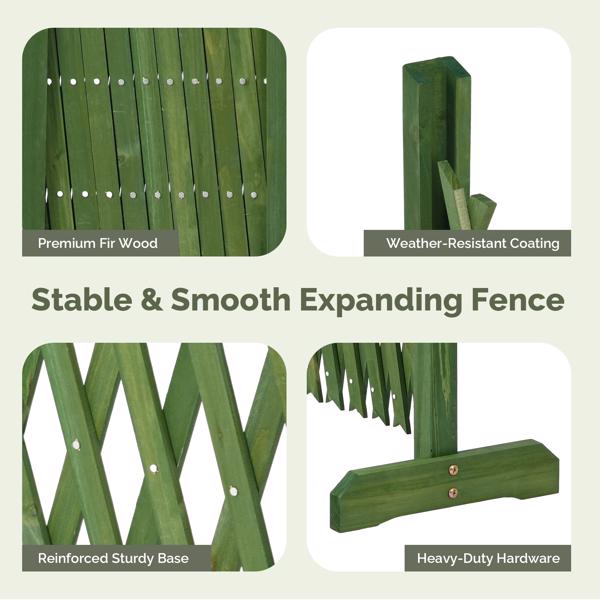 Premium Fir Wood

Weather-Resistant Coating

Stable & Smooth Expanding Fence

Reinforced Sturdy Base

Heavy-Duty Hardware