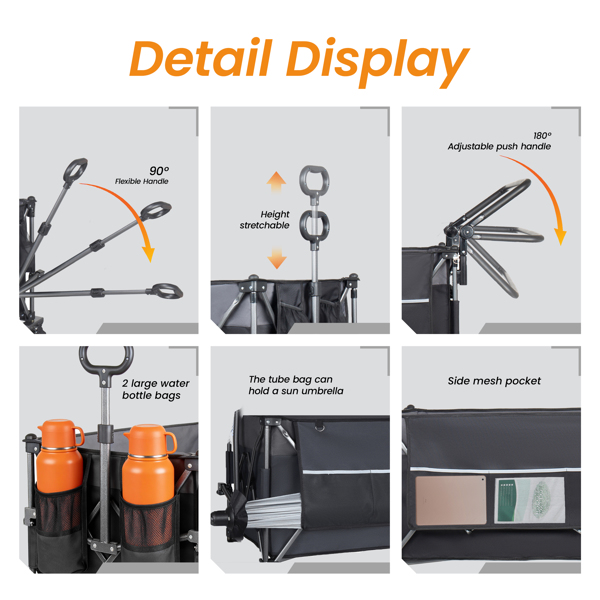 Detail Display

90°
Flexible Handle

Height
stretchable

180°
Adjustable push handle

2 large water
bottle bags

The tube bag can
hold a sun umbrella

Side mesh pocket