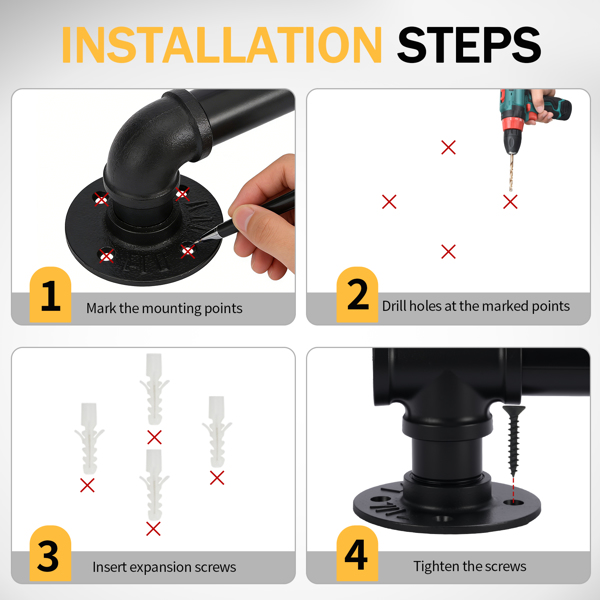 INSTALLATION STEPS

1 Mark the mounting points

2 Drill holes at the marked points

3 Insert expansion screws

4 Tighten the screws