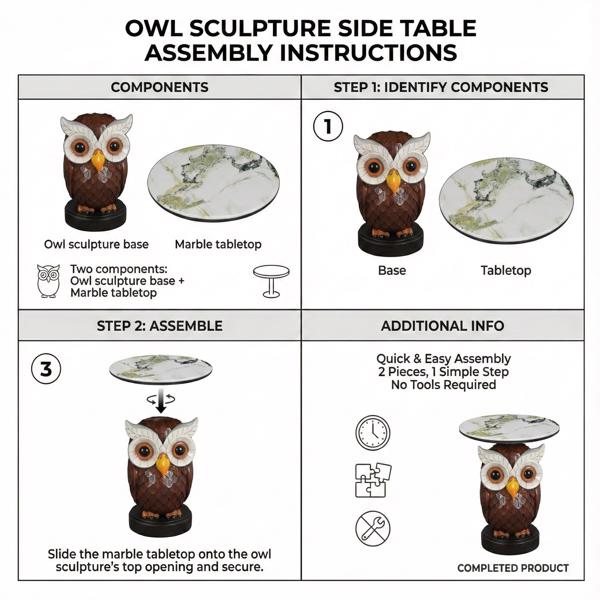 OWL SCULPTURE SIDE TABLE ASSEMBLY INSTRUCTIONS

COMPONENTS

Owl sculpture base

Marble tabletop

Two components: Owl sculpture base + Marble tabletop

STEP 1: IDENTIFY COMPONENTS

1

Base

Tabletop

STEP 2: ASSEMBLE

3

Slide the marble tabletop onto the owl sculpture's top opening and secure.

ADDITIONAL INFO

Quick & Easy Assembly
2 Pieces, 1 Simple Step
No Tools Required

COMPLETED PRODUCT