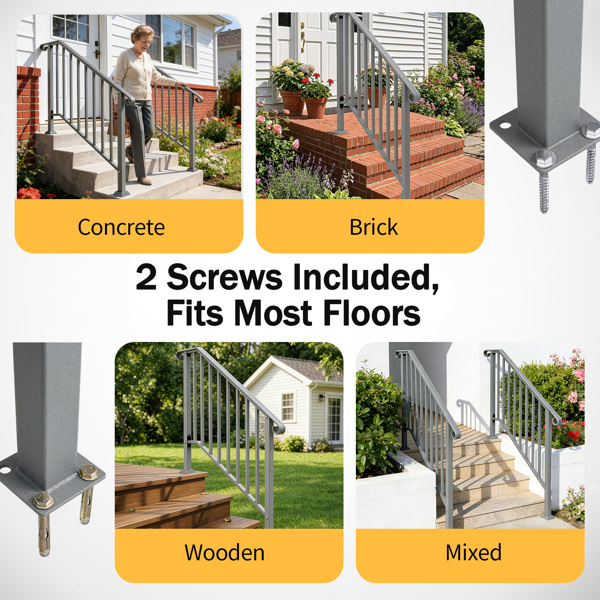 Concrete

Brick

2 Screws Included,
Fits Most Floors

Wooden

Mixed