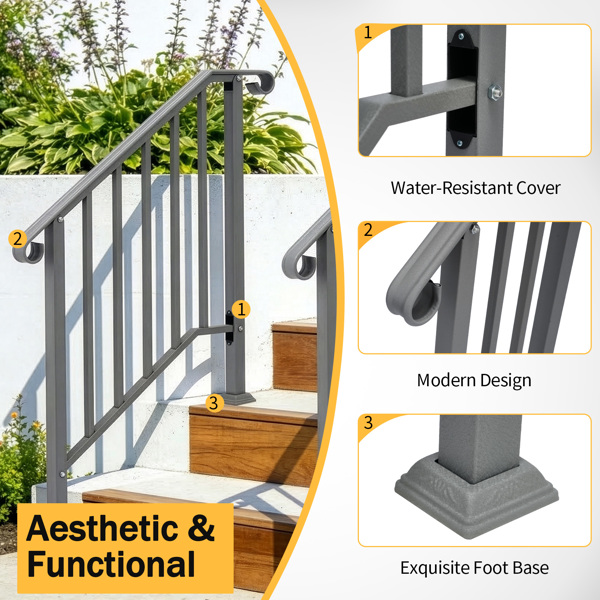 2

1

3

Aesthetic & Functional

1

Water-Resistant Cover

2

Modern Design

3

Exquisite Foot Base