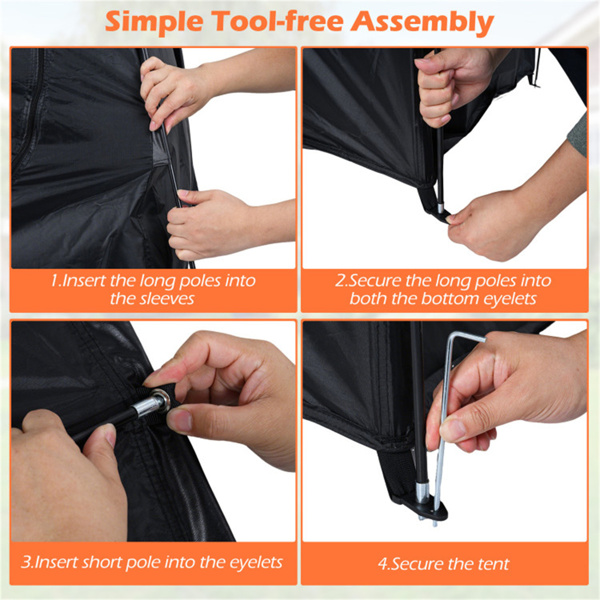 Simple Tool-free Assembly

1.Insert the long poles into the sleeves

2.Secure the long poles into both the bottom eyelets

3.Insert short pole into the eyelets

4.Secure the tent