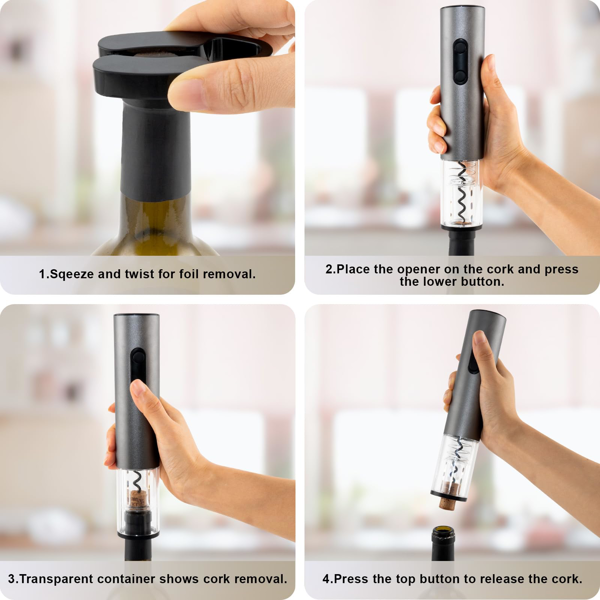 1.Sqeeze and twist for foil removal.

2.Place the opener on the cork and press the lower button.

3.Transparent container shows cork removal.

4.Press the top button to release the cork.