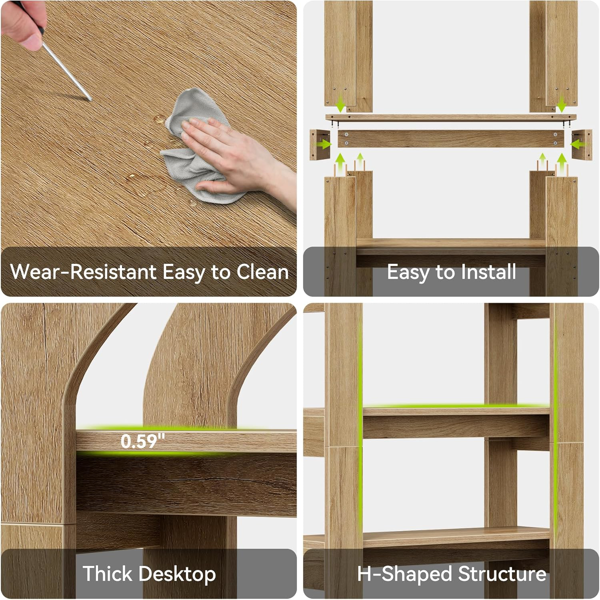 Wear-Resistant Easy to Clean

Easy to Install

0.59"

Thick Desktop

H-Shaped Structure