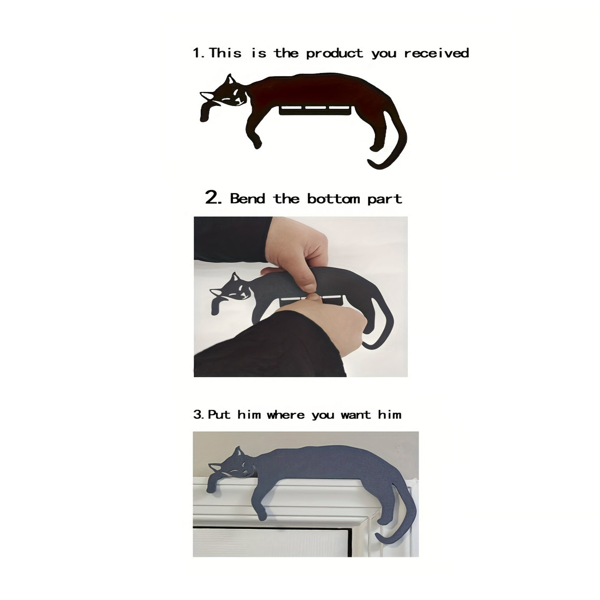 1. This is the product you received

2. Bend the bottom part

3. Put him where you want him