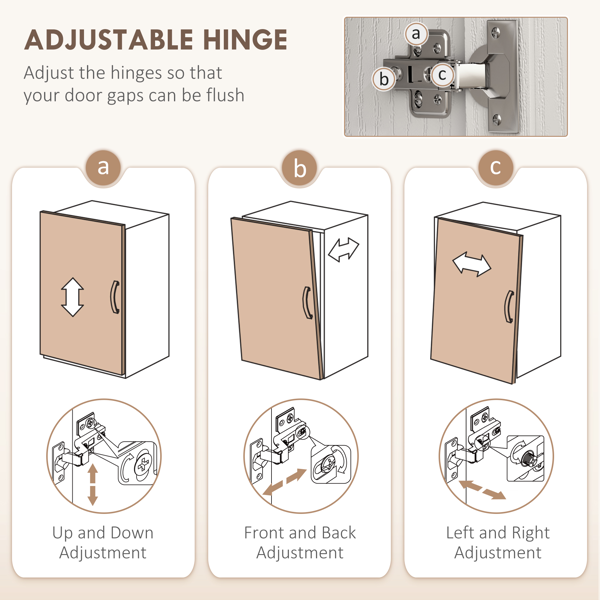 ADJUSTABLE HINGE

Adjust the hinges so that your door gaps can be flush

a

b

c

a

Up and Down Adjustment

b

Front and Back Adjustment

c

Left and Right Adjustment