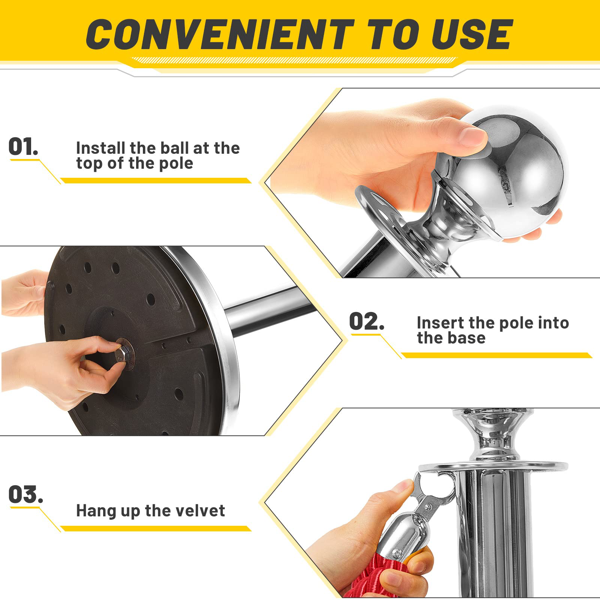 CONVENIENT TO USE

01. Install the ball at the top of the pole

02. Insert the pole into the base

03. Hang up the velvet