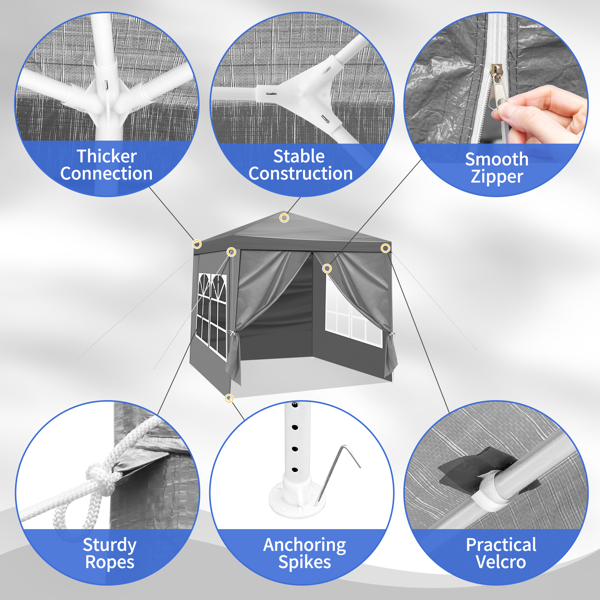 Thicker Connection

Stable Construction

Smooth Zipper

Sturdy Ropes

Anchoring Spikes

Practical Velcro