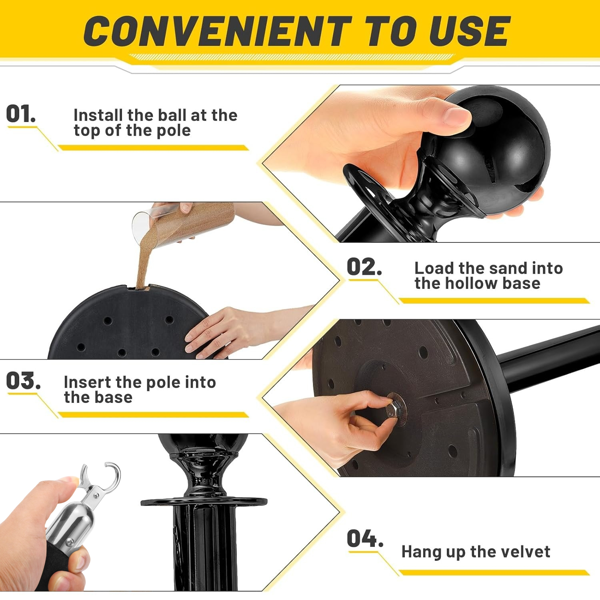 CONVENIENT TO USE

01.
Install the ball at the top of the pole

02.
Load the sand into the hollow base

03.
Insert the pole into the base

04.
Hang up the velvet