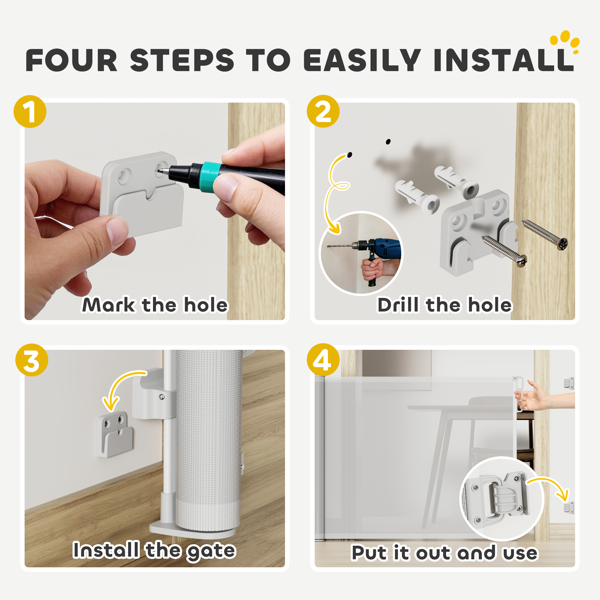 FOUR STEPS TO EASILY INSTALL

1
Mark the hole

2
Drill the hole

3
Install the gate

4
Put it out and use