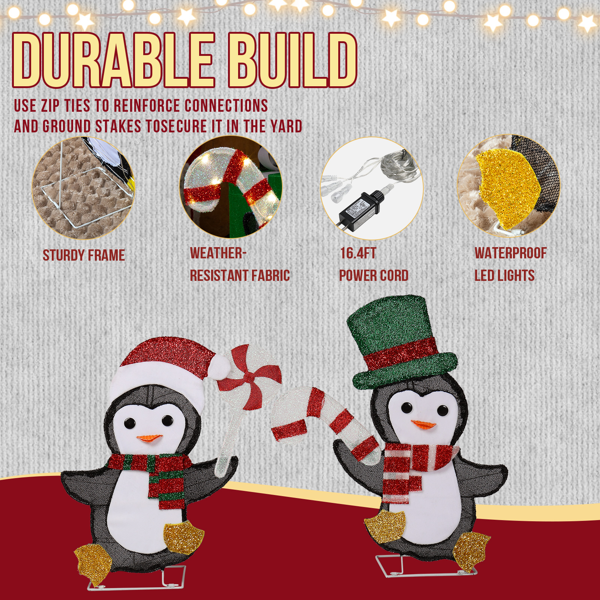 DURABLE BUILD

USE ZIP TIES TO REINFORCE CONNECTIONS AND GROUND STAKES TOSECURE IT IN THE YARD

STURDY FRAME

WEATHER-RESISTANT FABRIC

16.4FT POWER CORD

WATERPROOF LED LIGHTS