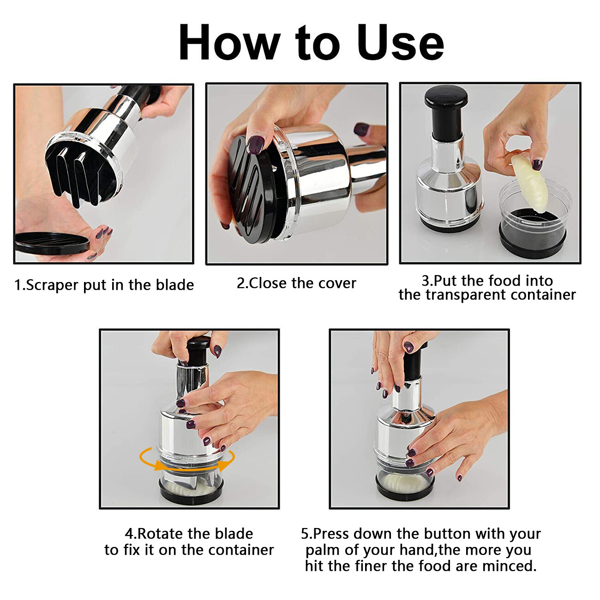 How to Use

1.Scraper put in the blade

2.Close the cover

3.Put the food into the transparent container

4.Rotate the blade to fix it on the container

5.Press down the button with your palm of your hand,the more you hit the finer the food are minced.