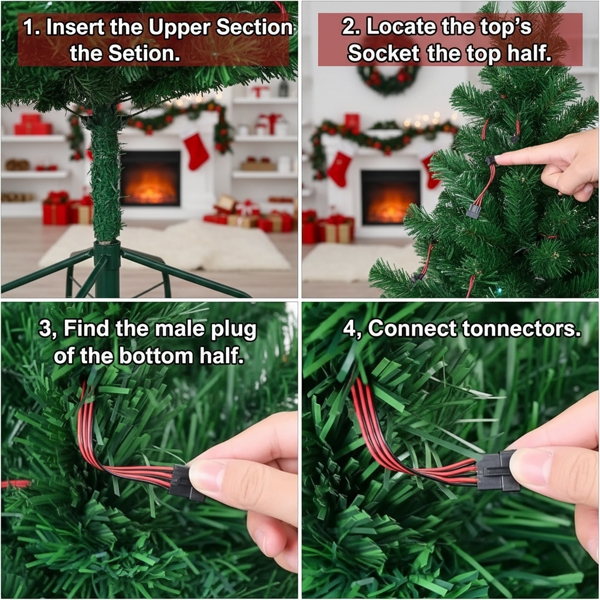 1. Insert the Upper Section the Setion.

2. Locate the top's Socket the top half.

3, Find the male plug of the bottom half.

4, Connect tonnectors.